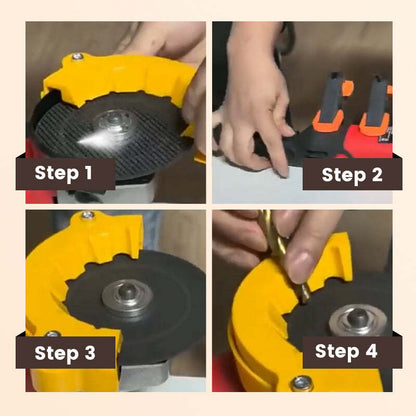 Step 1

Step 2

Step 3

Step 4